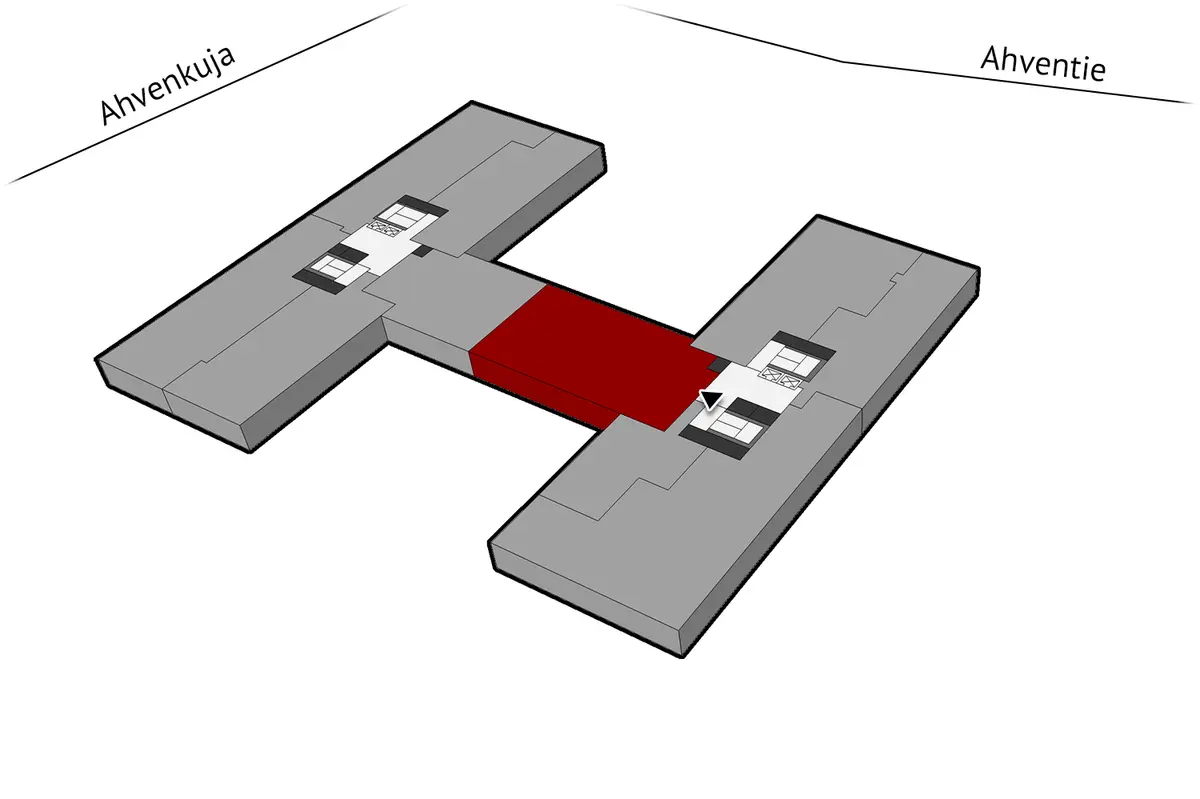 Ahvenkuja

Ahventie